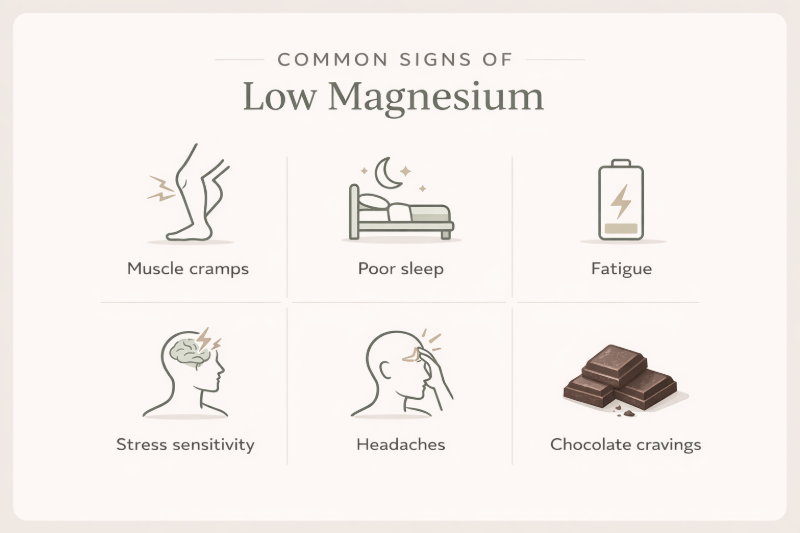 COMMON SIGNS OF
Low Magnesium

Muscle cramps

Poor sleep

Fatigue

Stress sensitivity

Headaches

Chocolate cravings